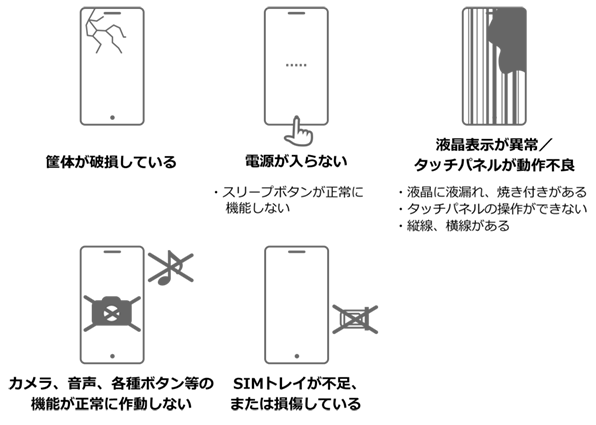 筐体が破損している

電源が入らない

・スリープボタンが正常に機能しない

液晶表示が異常／タッチパネルが動作不良

・液晶に液漏れ、焼き付きがある
・タッチパネルの操作ができない
・縦線、横線がある

カメラ、音声、各種ボタン等の機能が正常に作動しない

SIMトレイが不足、または損傷している