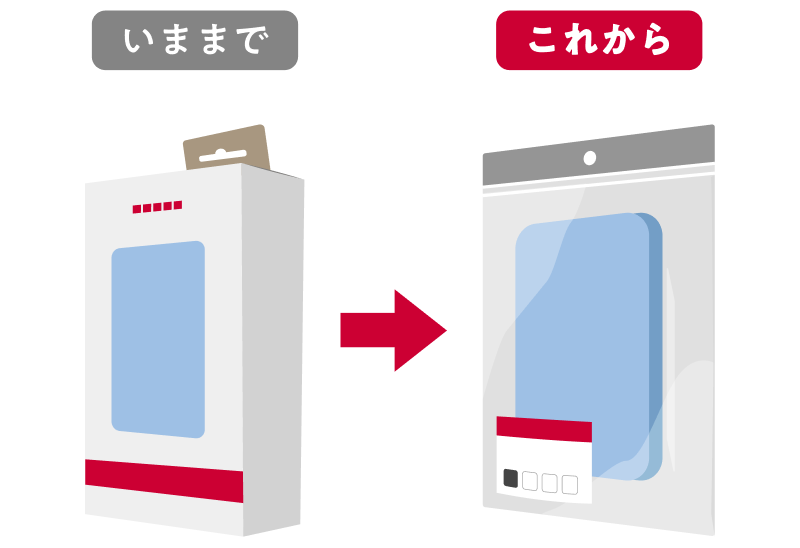 いままで

これから