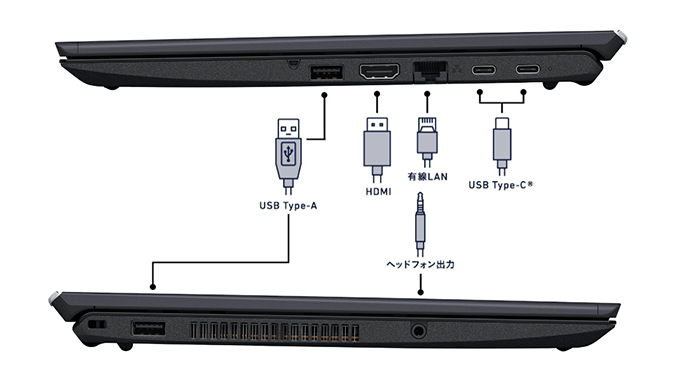 USB Type-A

HDMI

有線LAN

USB Type-C®

ヘッドフォン出力