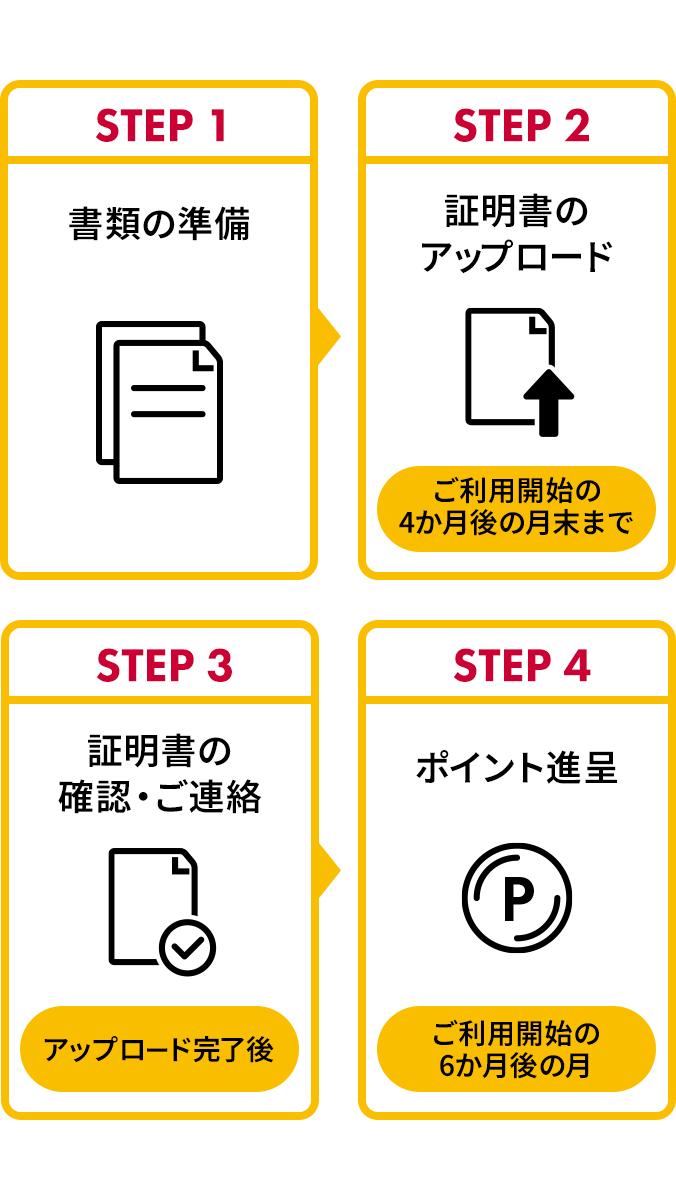 STEP 1

書類の準備

STEP 2

証明書のアップロード

ご利用開始の4か月後の月末まで

STEP 3

証明書の確認・ご連絡

アップロード完了後

STEP 4

ポイント進呈

P

ご利用開始の6か月後の月